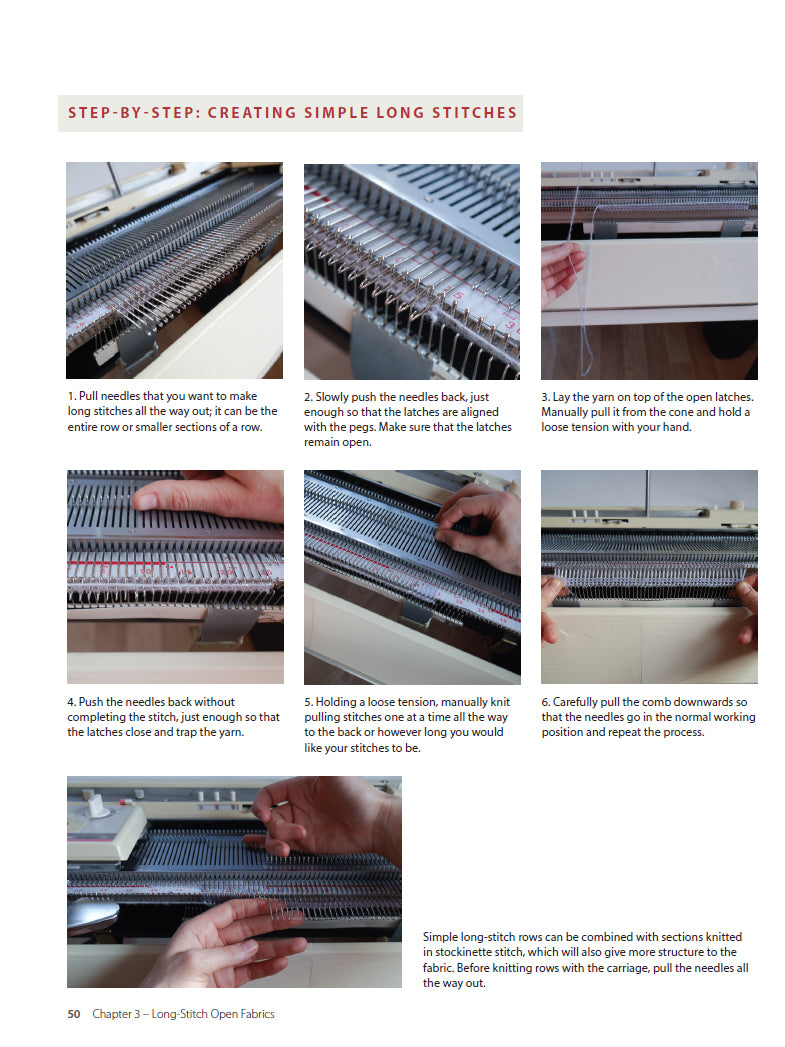 STEP-BY-STEP: CREATING SIMPLE LONG STITCHES

1. Pull needles that you want to make long stitches all the way out; it can be the entire row or smaller sections of a row.

2. Slowly push the needles back, just enough so that the latches are aligned with the pegs. Make sure that the latches remain open.

3. Lay the yarn on top of the open latches. Manually pull it from the cone and hold a loose tension with your hand.

4. Push the needles back without completing the stitch, just enough so that the latches close and trap the yarn.

5. Holding a loose tension, manually knit pulling stitches one at a time all the way to the back or however long you would like your stitches to be.

6. Carefully pull the comb downwards so that the needles go in the normal working position and repeat the process.

Simple long-stitch rows can be combined with sections knitted in stockinette stitch, which will also give more structure to the fabric. Before knitting rows with the carriage, pull the needles all the way out.

50 Chapter 3 – Long-Stitch Open Fabrics