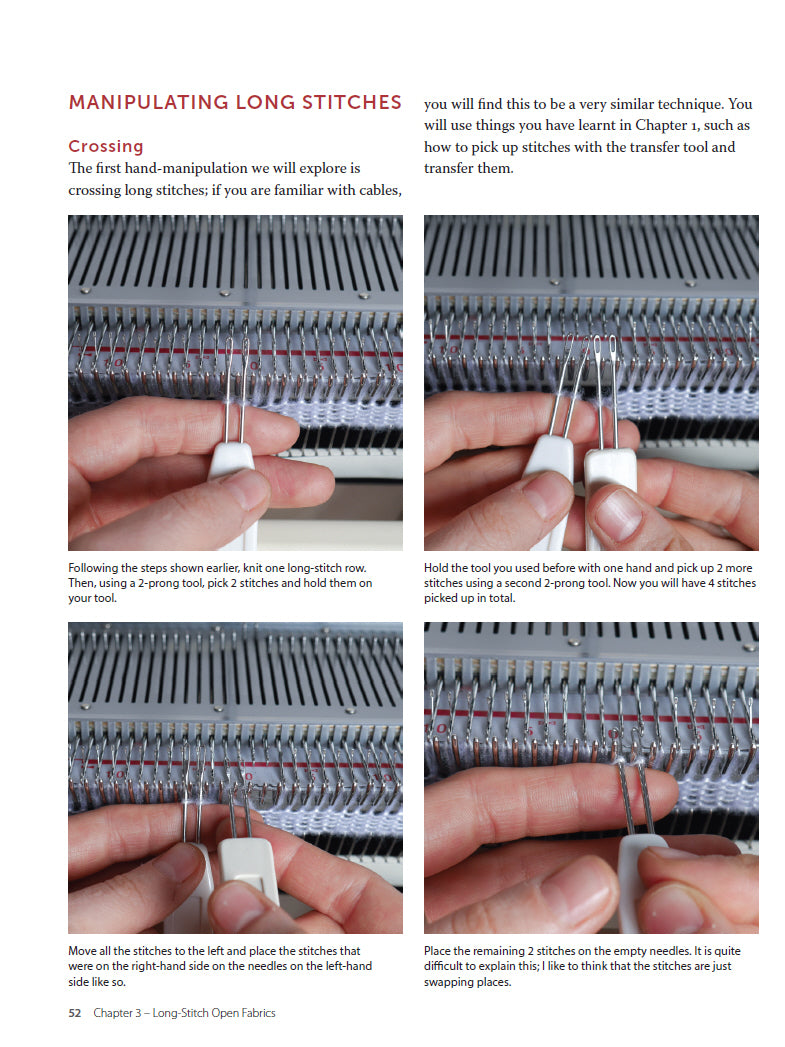 MANIPULATING LONG STITCHES

Crossing

The first hand-manipulation we will explore is crossing long stitches; if you are familiar with cables, you will find this to be a very similar technique. You will use things you have learnt in Chapter 1, such as how to pick up stitches with the transfer tool and transfer them.

Following the steps shown earlier, knit one long-stitch row. Then, using a 2-prong tool, pick 2 stitches and hold them on your tool.

Hold the tool you used before with one hand and pick up 2 more stitches using a second 2-prong tool. Now you will have 4 stitches picked up in total.

Move all the stitches to the left and place the stitches that were on the right-hand side on the needles on the left-hand side like so.

Place the remaining 2 stitches on the empty needles. It is quite difficult to explain this; I like to think that the stitches are just swapping places.

52 Chapter 3 – Long-Stitch Open Fabrics